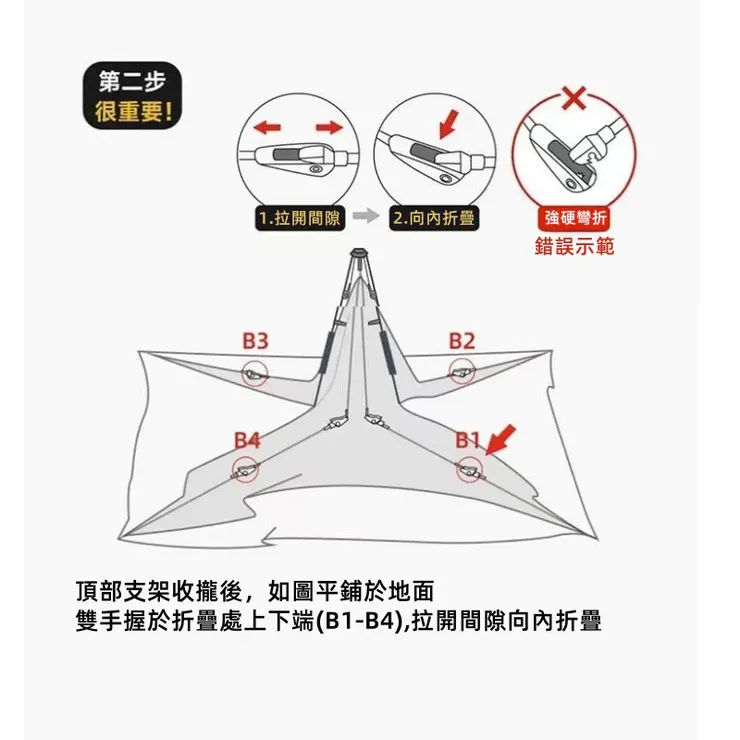 第二步
很重要!

1.拉開間隙

2.向內折疊

強硬彎折
錯誤示範

B3
B2
B4
B1

頂部支架收攏後，如圖平鋪於地面
雙手握於折疊處上下端(B1-B4),拉開間隙向內折疊