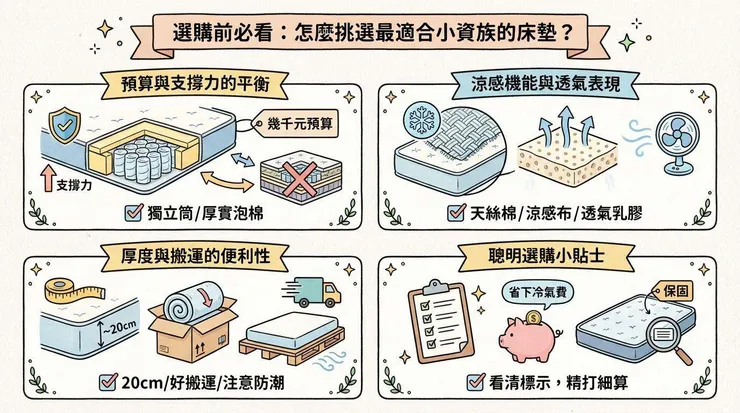 選購前必看：怎麼挑選最適合小資族的床墊？

預算與支撐力的平衡

幾千元預算

支撐力

獨立筒/厚實泡棉

涼感機能與透氣表現

天絲棉/涼感布/透氣乳膠

厚度與搬運的便利性

~20cm

20cm/好搬運/注意防潮

聰明選購小貼士

省下冷氣費

保固

看清標示，精打細算