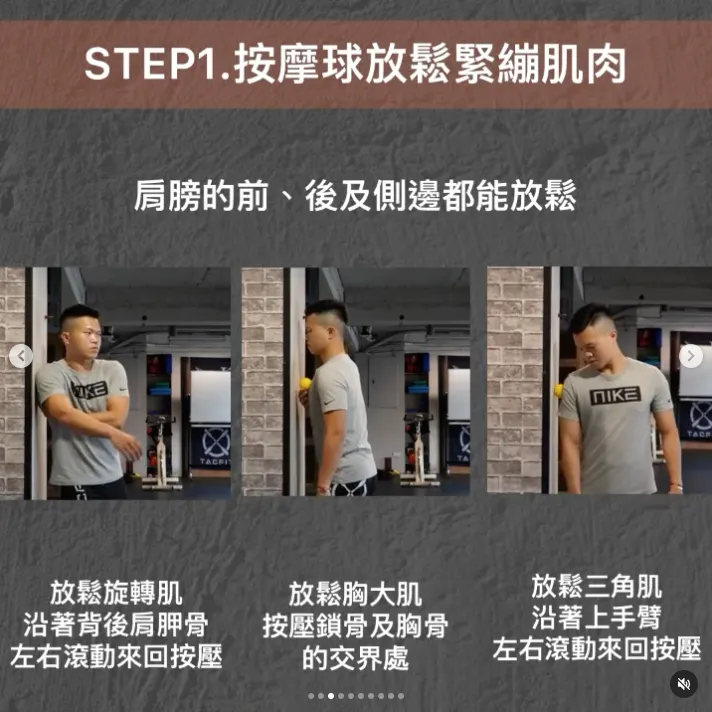 STEP1.按摩球放鬆緊繃肌肉

肩膀的前、後及側邊都能放鬆

NIKE

TACFIT

NIKE

TACFIT

放鬆旋轉肌
沿著背後肩胛骨
左右滾動來回按壓

放鬆胸大肌
按壓鎖骨及胸骨
的交界處

放鬆三角肌
沿著上手臂
左右滾動來回按壓