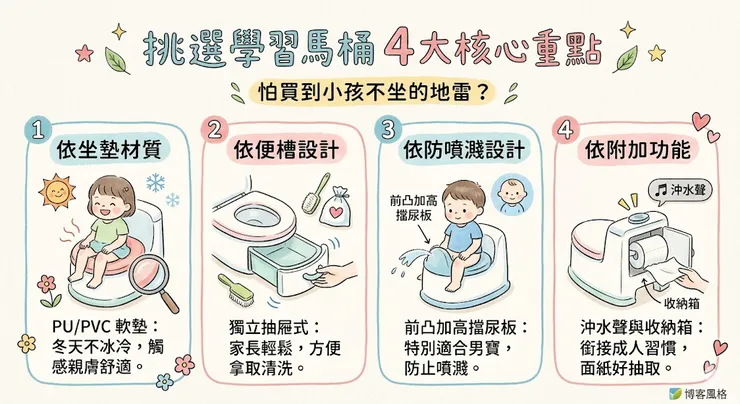 挑選學習馬桶 4大核心重點

怕買到小孩不坐的地雷？

1
依坐墊材質

PU/PVC 軟墊：冬天不冰冷，觸感親膚舒適。

2
依便槽設計

獨立抽屜式：家長輕鬆，方便拿取清洗。

3
依防噴濺設計

前凸加高擋尿板

前凸加高擋尿板：特別適合男寶，防止噴濺。

4
依附加功能

沖水聲

收納箱

沖水聲與收納箱：銜接成人習慣，面紙好抽取。

博客風格