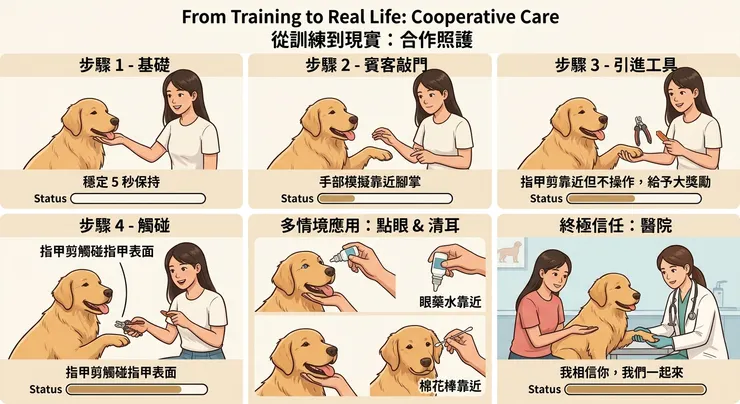 From Training to Real Life: Cooperative Care
從訓練到現實：合作照護

步驟 1 - 基礎

穩定 5 秒保持

Status

步驟 2 - 賓客敲門

手部模擬靠近腳掌

Status

步驟 3 - 引進工具

指甲剪靠近但不操作，給予大獎勵

Status

步驟 4 - 觸碰

指甲剪觸碰指甲表面

指甲剪觸碰指甲表面

Status

多情境應用：點眼 & 清耳

眼藥水靠近

棉花棒靠近

終極信任：醫院

我相信你，我們一起來

Status