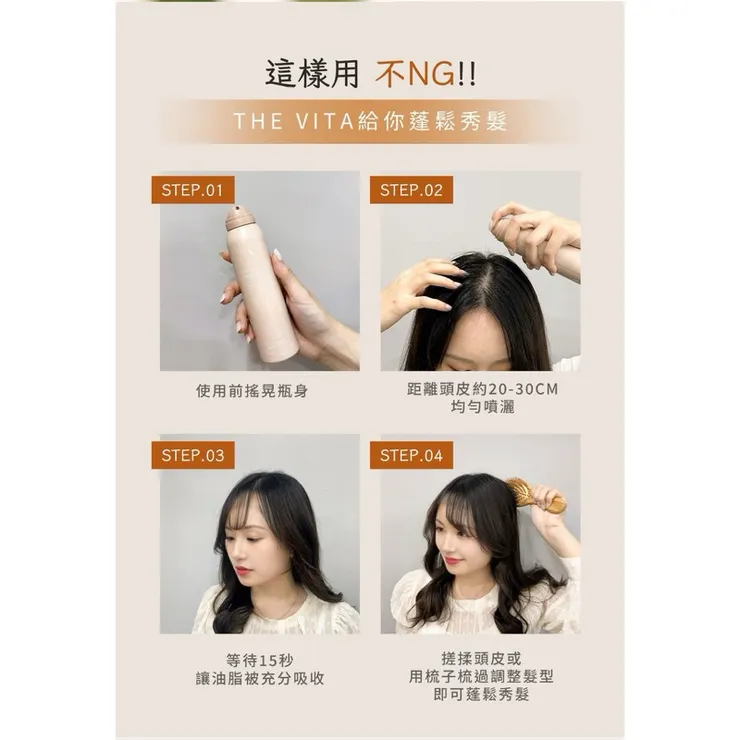 這樣用 不NG!!

THE VITA給你蓬鬆秀髮

STEP.01

使用前搖晃瓶身

STEP.02

距離頭皮約20-30CM
均勻噴灑

STEP.03

等待15秒
讓油脂被充分吸收

STEP.04

搓揉頭皮或
用梳子梳過調整髮型
即可蓬鬆秀髮