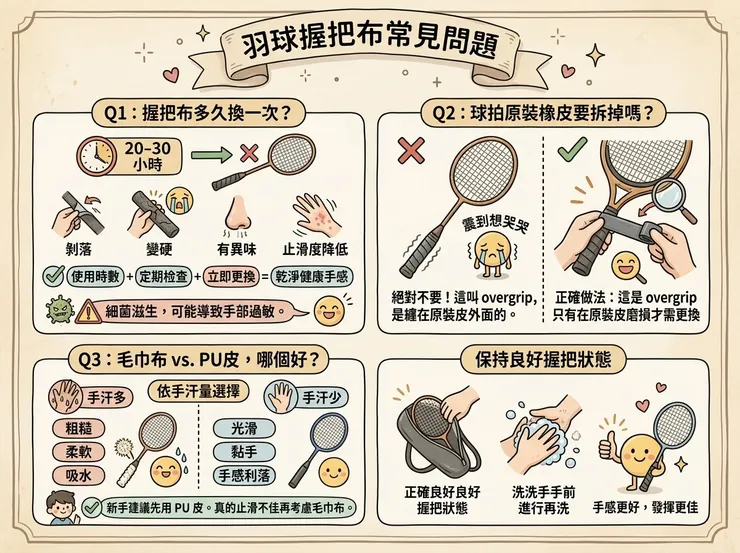 羽球握把布常見問題

Q1：握把布多久換一次？

20–30 小時

剝落　變硬　有異味　止滑度降低

使用時數 + 定期檢查 + 立即更換 = 乾淨健康手感

細菌滋生，可能導致手部過敏。

Q2：球拍原裝橡皮要拆掉嗎？

震到想哭哭

絕對不要！這叫 overgrip，是纏在原裝皮外面的。

正確做法：這是 overgrip 只有在原裝皮磨損才需更換

Q3：毛巾布 vs. PU皮，哪個好？

手汗多　依手汗量選擇　手汗少

粗糙　柔軟　吸水

光滑　黏手　手感利落

新手建議先用 PU 皮。真的止滑不佳再考慮毛巾布。

保持良好握把狀態

正確良好良好握把狀態

洗洗手手前進行再洗

手感更好，發揮更佳