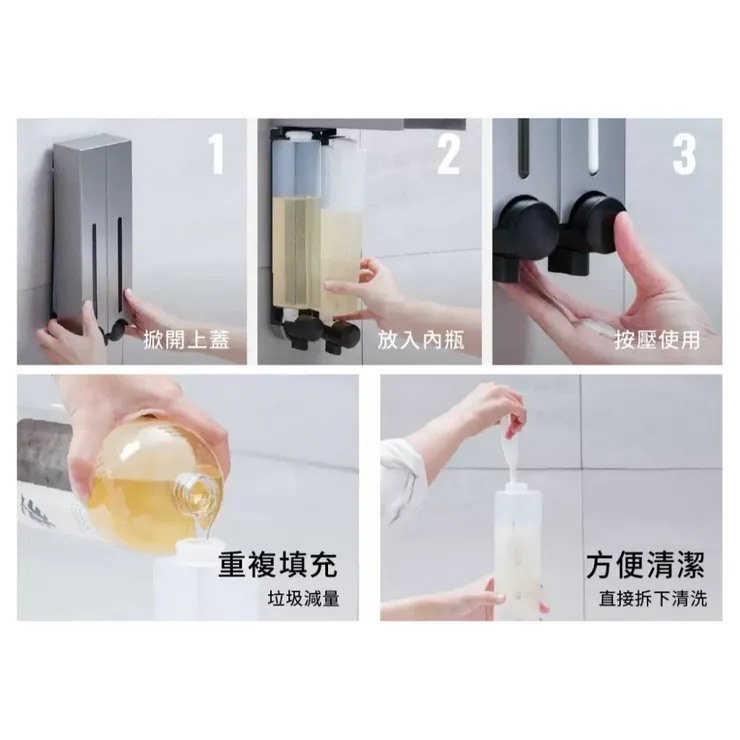 1
掀開上蓋

2
放入內瓶

3
按壓使用

重複填充
垃圾減量

方便清潔
直接拆下清洗