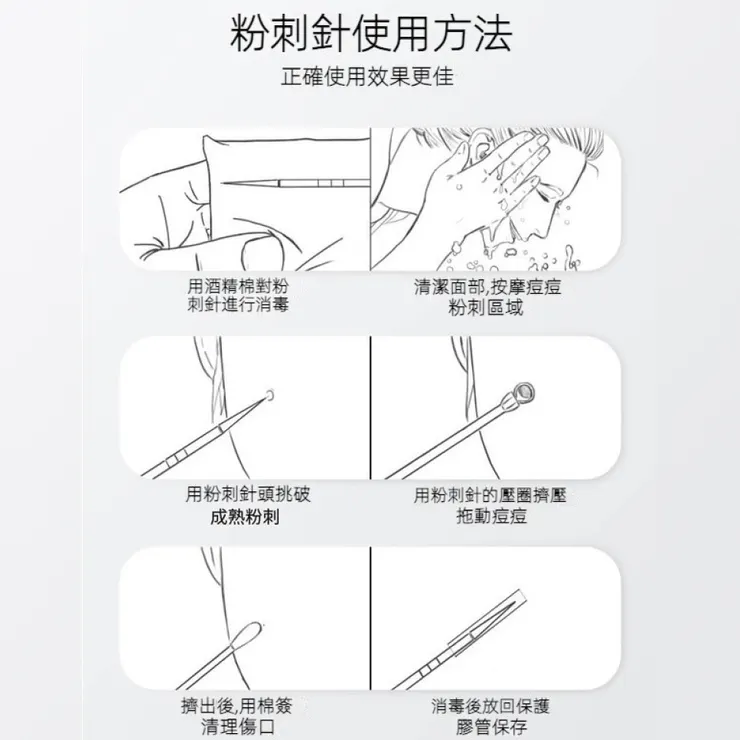 粉刺針使用方法

正確使用效果更佳

用酒精棉對粉刺針進行消毒

清潔面部,按摩痘痘粉刺區域

用粉刺針頭挑破成熟粉刺

用粉刺針的壓圈擠壓拖動痘痘

擠出後,用棉簽清理傷口

消毒後放回保護膠管保存