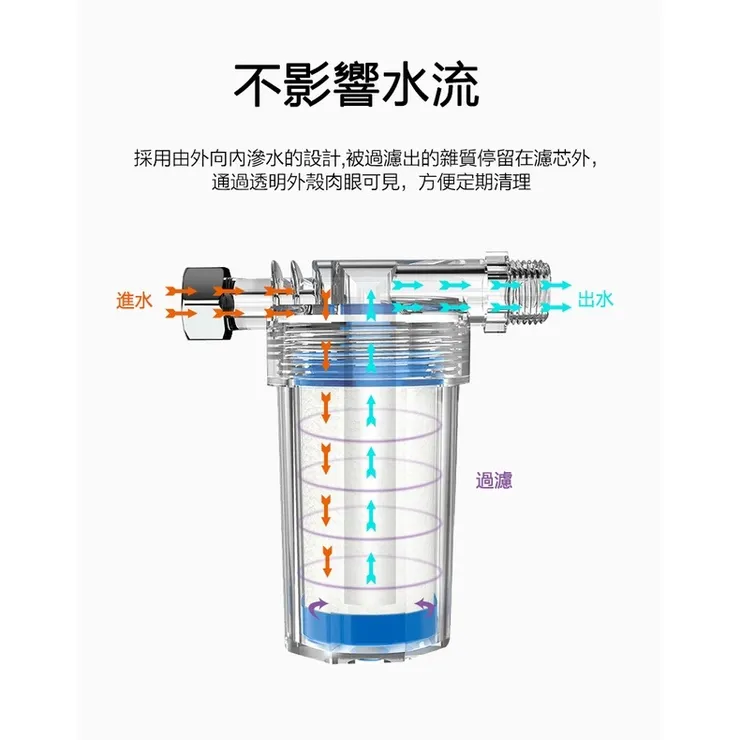 不影響水流

採用由外向內滲水的設計,被過濾出的雜質停留在濾芯外，通過透明外殼肉眼可見，方便定期清理

進水

出水

過濾