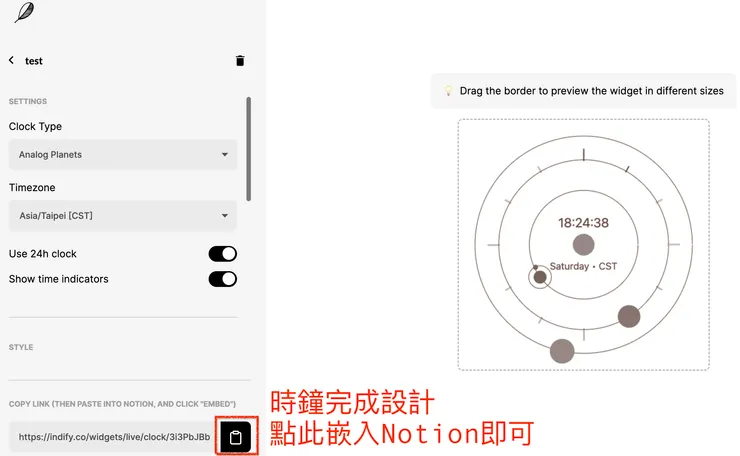 test

SETTINGS

Clock Type

Analog Planets

Timezone

Asia/Taipei [CST]

Use 24h clock

Show time indicators

STYLE

COPY LINK (THEN PASTE INTO NOTION, AND CLICK "EMBED")

https://indify.co/widgets/live/clock/3l3PbJBb

時鐘完成設計
點此嵌入Notion即可

Drag the border to preview the widget in different sizes

18:24:38

Saturday • CST