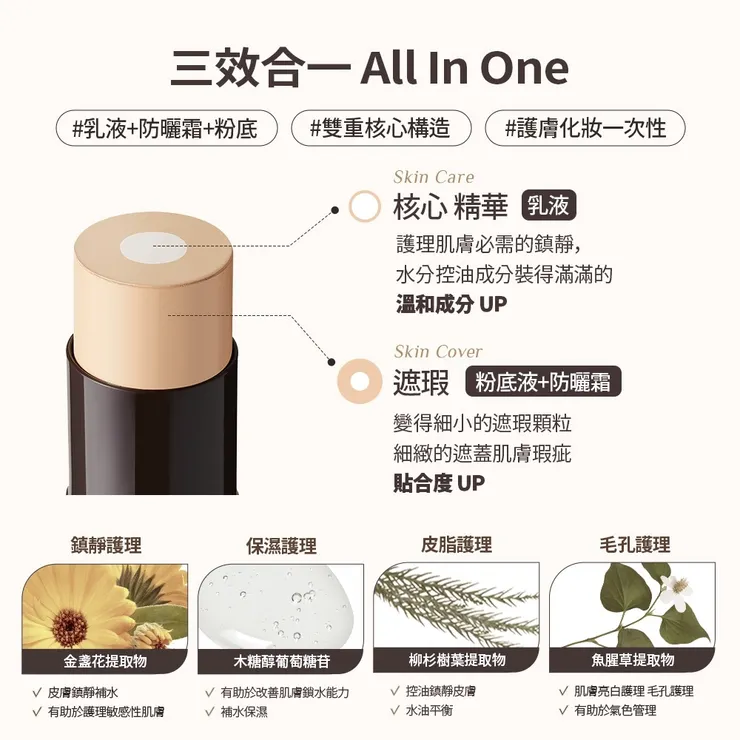 三效合一 All In One

#乳液+防曬霜+粉底

#雙重核心構造

#護膚化妝一次性

Skin Care
核心 精華 乳液
護理肌膚必需的鎮靜，
水分控油成分裝得滿滿的
溫和成分 UP

Skin Cover
遮瑕 粉底液+防曬霜
變得細小的遮瑕顆粒
細緻的遮蓋肌膚瑕疵
貼合度 UP

鎮靜護理
金盞花提取物
✓ 皮膚鎮靜補水
✓ 有助於護理敏感性肌膚

保濕護理
木糖醇葡萄糖苷
✓ 有助於改善肌膚鎖水能力
✓ 補水保濕

皮脂護理
柳杉樹葉提取物
✓ 控油鎮靜皮膚
✓ 水油平衡

毛孔護理
魚腥草提取物
✓ 肌膚亮白護理 毛孔護理
✓ 有助於氣色管理