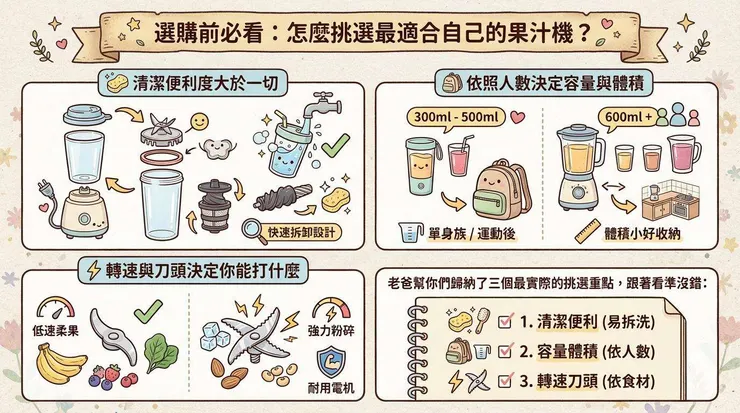 選購前必看：怎麼挑選最適合自己的果汁機？

清潔便利度大於一切

快速拆卸設計

依照人數決定容量與體積

300ml - 500ml

600ml +

單身族 / 運動後

體積小好收納

轉速與刀頭決定你能打什麼

低速柔果

強力粉碎

耐用電机

老爸幫你們歸納了三個最實際的挑選重點，跟著看準沒錯：

1. 清潔便利 (易拆洗)
2. 容量體積 (依人數)
3. 轉速刀頭 (依食材)