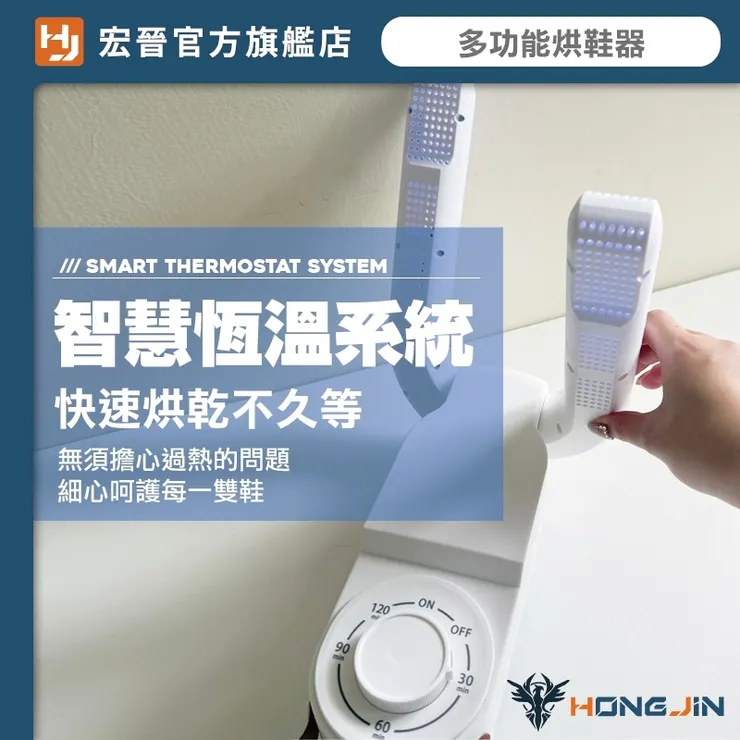 宏晉官方旗艦店

多功能烘鞋器

/// SMART THERMOSTAT SYSTEM

智慧恆溫系統

快速烘乾不久等

無須擔心過熱的問題
細心呵護每一雙鞋

120 min
ON
OFF
90 min
30 min
60 min

HONGJIN