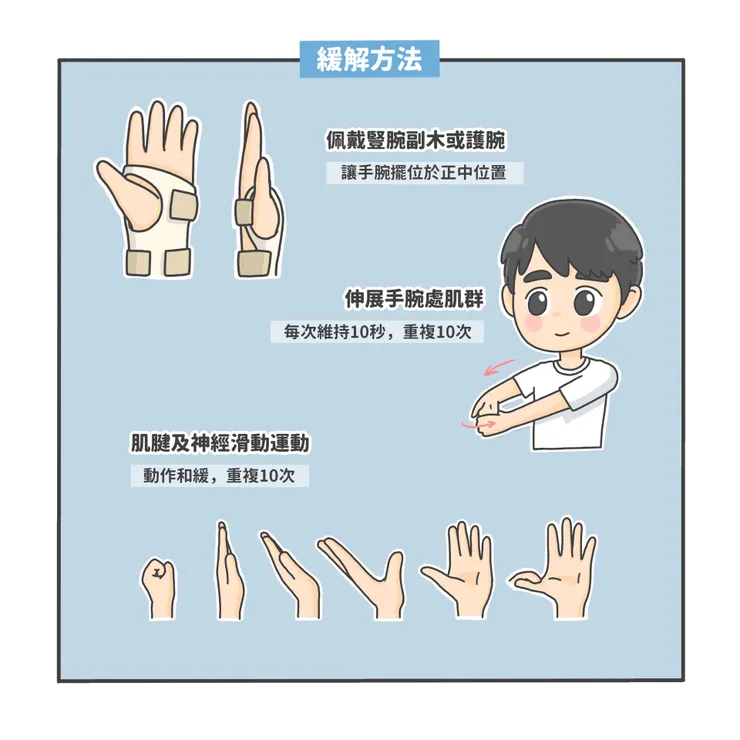 緩解方法

佩戴豎腕副木或護腕

讓手腕擺位於正中位置

伸展手腕處肌群

每次維持10秒，重複10次

肌腱及神經滑動運動

動作和緩，重複10次