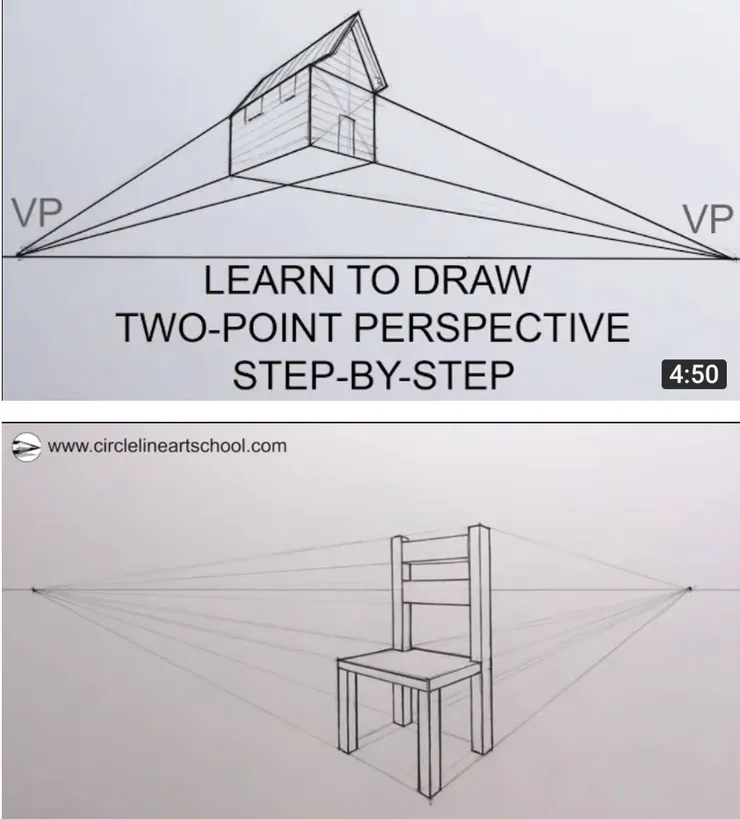 VP

VP

LEARN TO DRAW
TWO-POINT PERSPECTIVE
STEP-BY-STEP

4:50

www.circlelineartschool.com