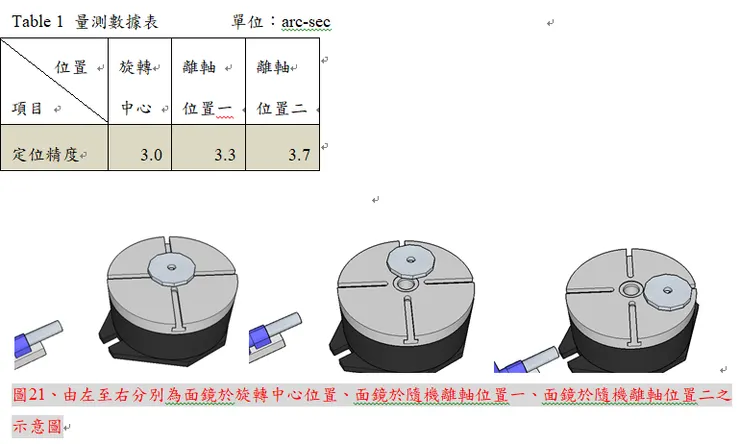 Table 1 量測數據表 單位：arc-sec

| 位置 項目 | 旋轉中心 | 離軸位置一 | 離軸位置二 |
|---|---|---|---|
| 定位精度 | 3.0 | 3.3 | 3.7 |

圖21、由左至右分別為面鏡於旋轉中心位置、面鏡於隨機離軸位置一、面鏡於隨機離軸位置二之示意圖