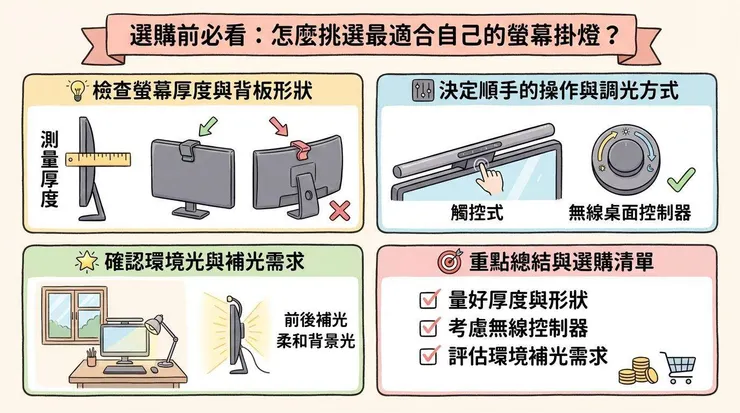 選購前必看：怎麼挑選最適合自己的螢幕掛燈？

檢查螢幕厚度與背板形狀

測量厚度

決定順手的操作與調光方式

觸控式

無線桌面控制器

確認環境光與補光需求

前後補光
柔和背景光

重點總結與選購清單

量好厚度與形狀
考慮無線控制器
評估環境補光需求