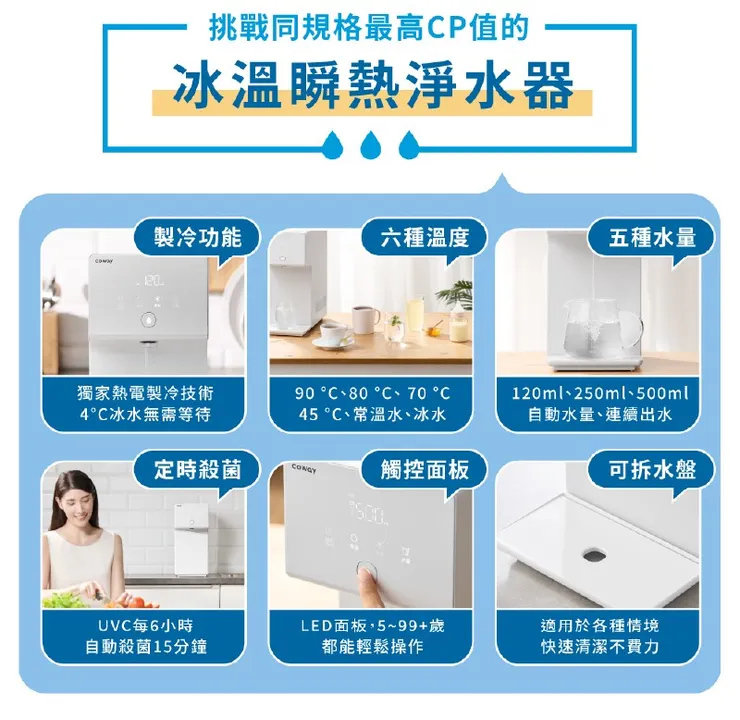 挑戰同規格最高CP值的

冰溫瞬熱淨水器

製冷功能

CONQY

120

獨家熱電製冷技術
4°C冰水無需等待

六種溫度

90 °C、80 °C、70 °C
45 °C、常溫水、冰水

五種水量

120ml、250ml、500ml
自動水量、連續出水

定時殺菌

UVC每6小時
自動殺菌15分鐘

觸控面板

CONQY

500

LED面板，5~99+歲
都能輕鬆操作

可拆水盤

適用於各種情境
快速清潔不費力