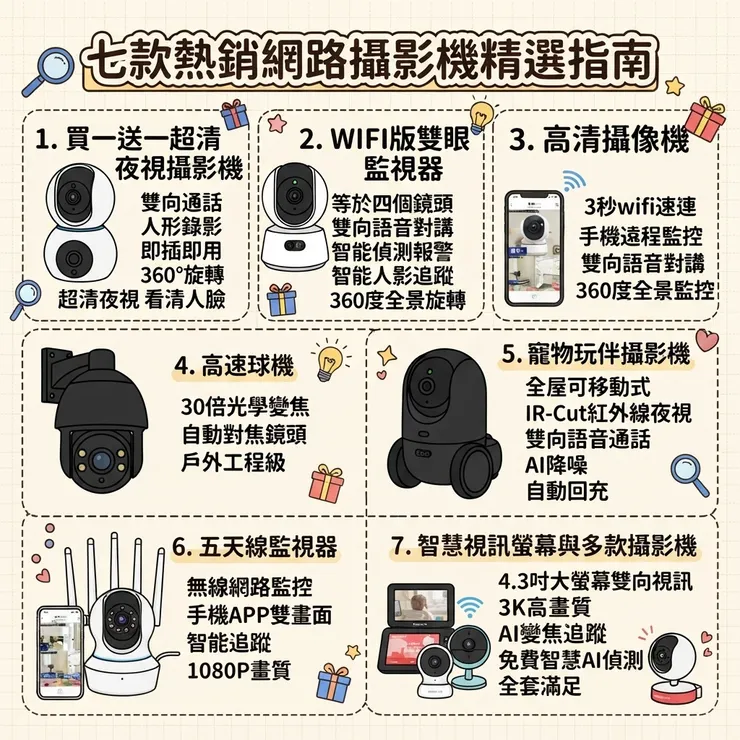 七款熱銷網路攝影機精選指南

1. 買一送一超清夜視攝影機
雙向通話
人形錄影
即插即用
360°旋轉
超清夜視 看清人臉

2. WIFI版雙眼監視器
等於四個鏡頭
雙向語音對講
智能偵測報警
智能人影追蹤
360度全景旋轉

3. 高清攝像機
3秒wifi速連
手機遠程監控
雙向語音對講
360度全景監控

4. 高速球機
30倍光學變焦
自動對焦鏡頭
戶外工程級

5. 寵物玩伴攝影機
全屋可移動式
IR-Cut紅外線夜視
雙向語音通話
AI降噪
自動回充

6. 五天線監視器
無線網路監控
手機APP雙畫面
智能追蹤
1080P畫質

7. 智慧視訊螢幕與多款攝影機
4.3吋大螢幕雙向視訊
3K高畫質
AI變焦追蹤
免費智慧AI偵測
全套滿足