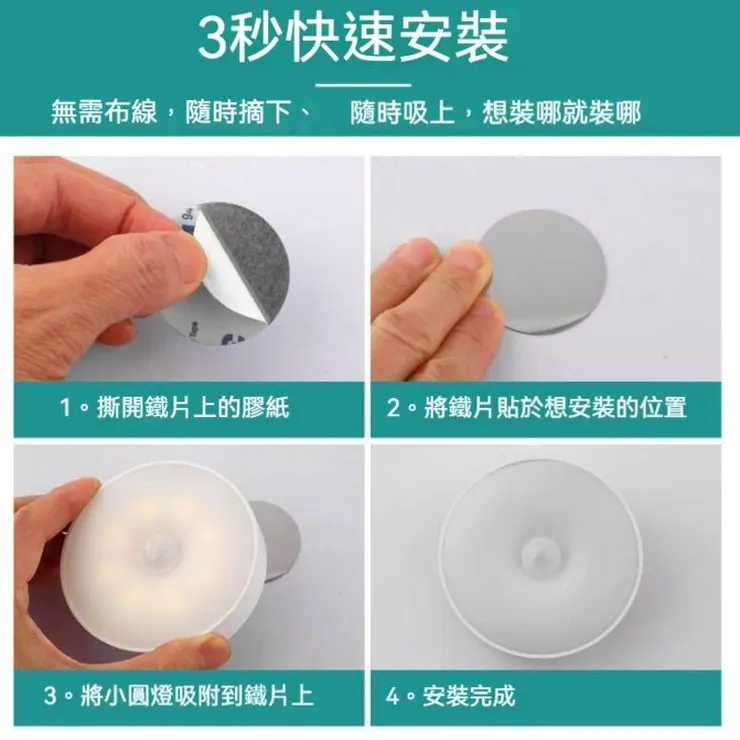 3秒快速安裝

無需布線，隨時摘下、 隨時吸上，想裝哪就裝哪

1。撕開鐵片上的膠紙

2。將鐵片貼於想安裝的位置

3。將小圓燈吸附到鐵片上

4。安裝完成