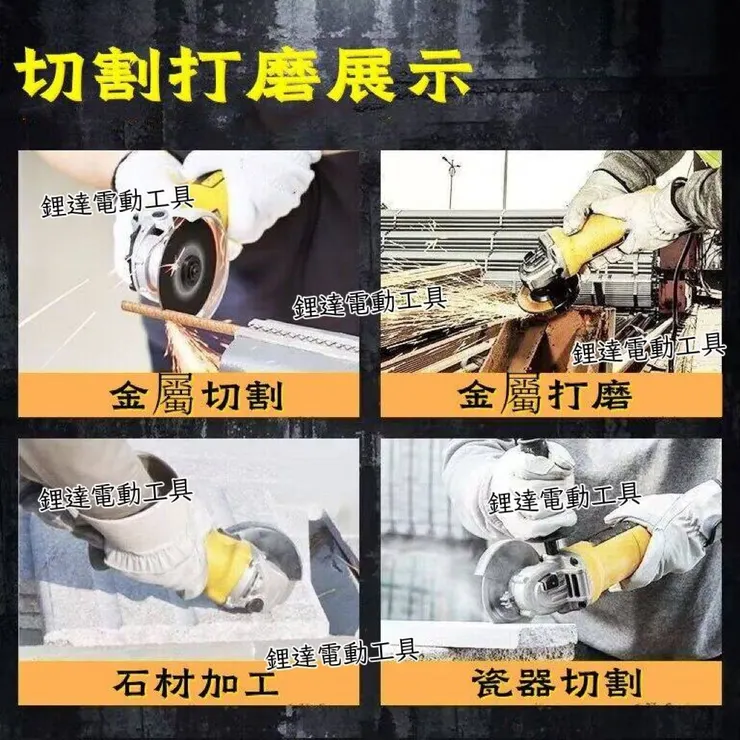 切割打磨展示

鋰達電動工具

鋰達電動工具

鋰達電動工具

金屬切割

金屬打磨

鋰達電動工具

鋰達電動工具

鋰達電動工具

石材加工

瓷器切割