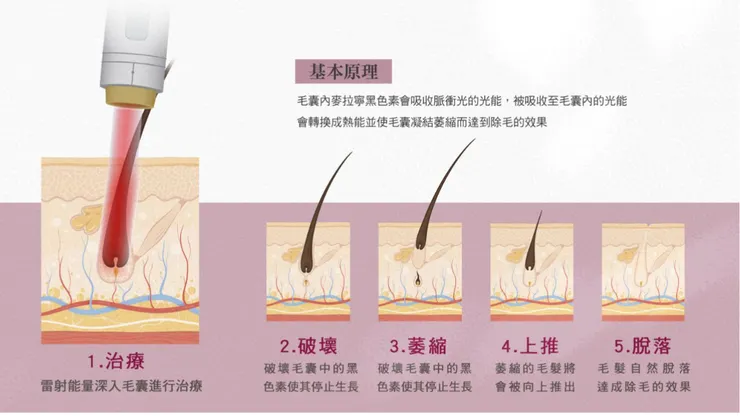 基本原理

毛囊內麥拉寧黑色素會吸收脈衝光的光能，被吸收至毛囊內的光能會轉換成熱能並使毛囊凝結萎縮而達到除毛的效果

1.治療
雷射能量深入毛囊進行治療

2.破壞
破壞毛囊中的黑色素使其停止生長

3.萎縮
破壞毛囊中的黑色素使其停止生長

4.上推
萎縮的毛髮將會被向上推出

5.脫落
毛髮自然脫落達成除毛的效果