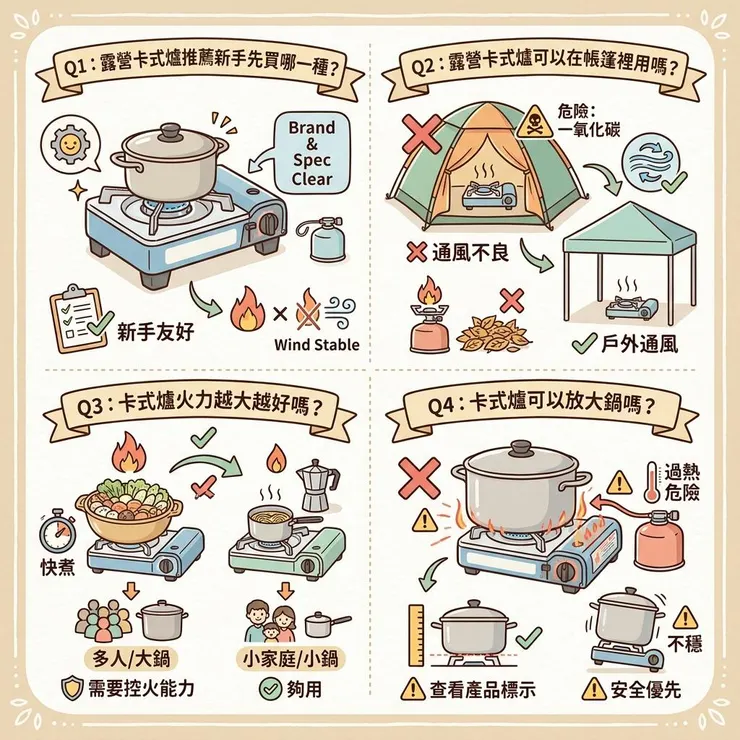 Q1：露營卡式爐推薦新手先買哪一種？

Brand & Spec Clear

新手友好

Wind Stable

Q2：露營卡式爐可以在帳篷裡用嗎？

危險：一氧化碳

通風不良

戶外通風

Q3：卡式爐火力越大越好嗎？

快煮

多人/大鍋

需要控火能力

小家庭/小鍋

夠用

Q4：卡式爐可以放大鍋嗎？

過熱危險

不穩

查看產品標示

安全優先