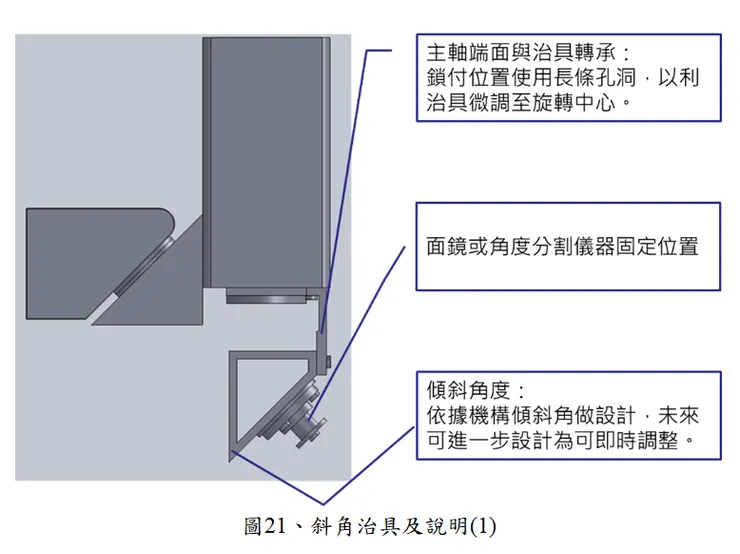 主軸端面與治具轉承：
鎖付位置使用長條孔洞，以利治具微調至旋轉中心。

面鏡或角度分割儀器固定位置

傾斜角度：
依據機構傾斜角做設計，未來可進一步設計為可即時調整。

圖21、斜角治具及說明(1)