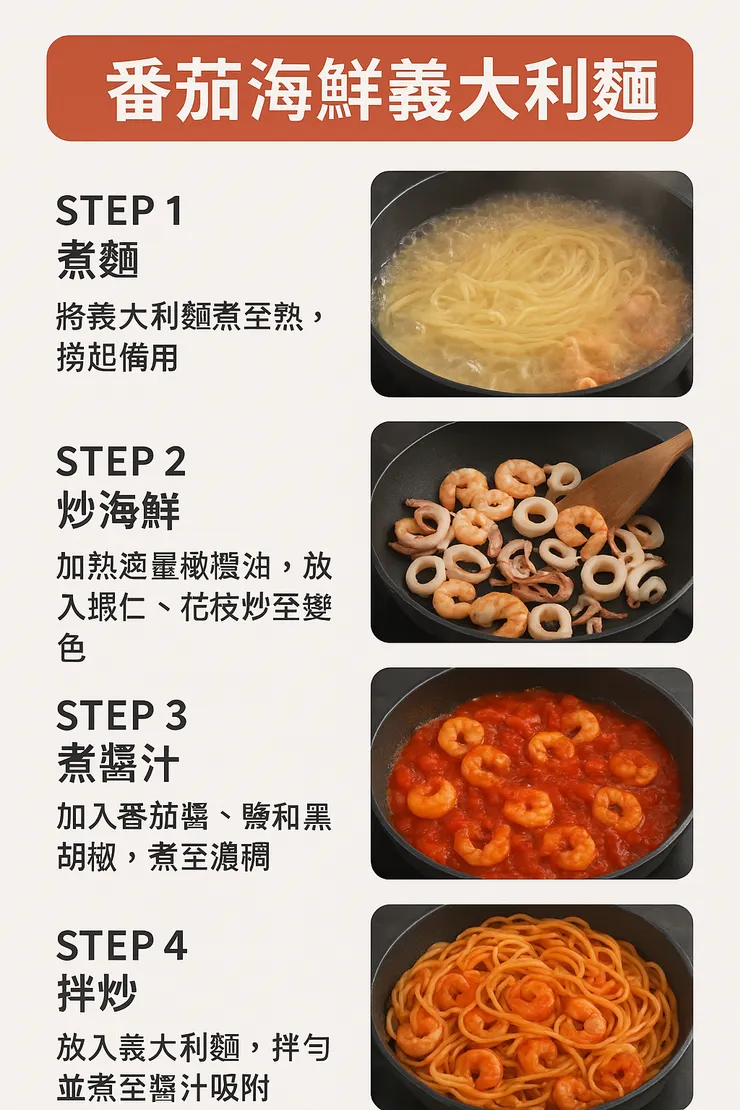 番茄海鮮義大利麵

STEP 1
煮麵

將義大利麵煮至熟，撈起備用

STEP 2
炒海鮮

加熱適量橄欖油，放入蝦仁、花枝炒至變色

STEP 3
煮醬汁

加入番茄醬、鹽和黑胡椒，煮至濃稠

STEP 4
拌炒

放入義大利麵，拌勻並煮至醬汁吸附