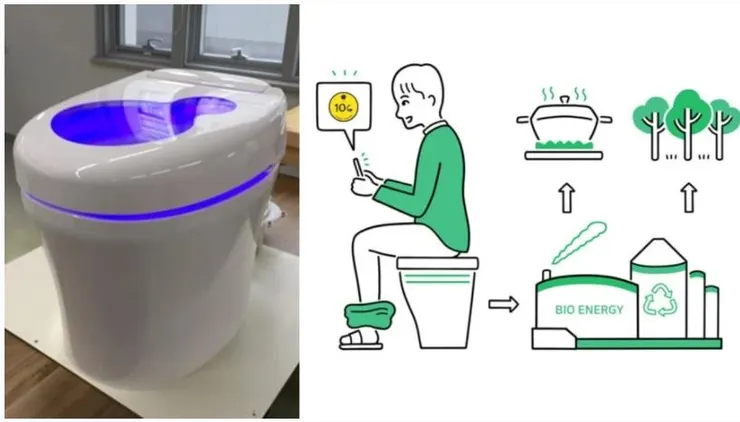 10G

BIO ENERGY