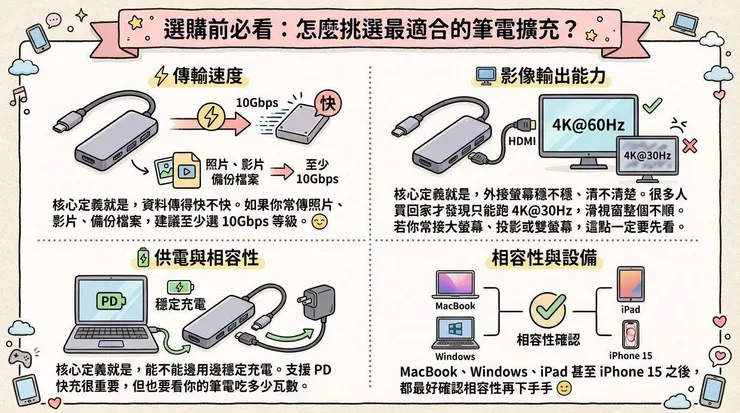 選購前必看：怎麼挑選最適合的筆電擴充？

傳輸速度

10Gbps

快

照片、影片 備份檔案

至少 10Gbps

核心定義就是，資料傳得快不快。如果你常傳照片、影片、備份檔案，建議至少選 10Gbps 等級。

影像輸出能力

HDMI

4K@60Hz

4K@30Hz

核心定義就是，外接螢幕穩不穩、清不清楚。很多人買回家才發現只能跑 4K@30Hz，滑視窗整個不順。若你常接大螢幕、投影或雙螢幕，這點一定要先看。

供電與相容性

PD

穩定充電

核心定義就是，能不能邊用邊穩定充電。支援 PD 快充很重要，但也要看你的筆電吃多少瓦數。

相容性與設備

MacBook

Windows

相容性確認

iPad

iPhone 15

MacBook、Windows、iPad 甚至 iPhone 15 之後，都最好確認相容性再下手手