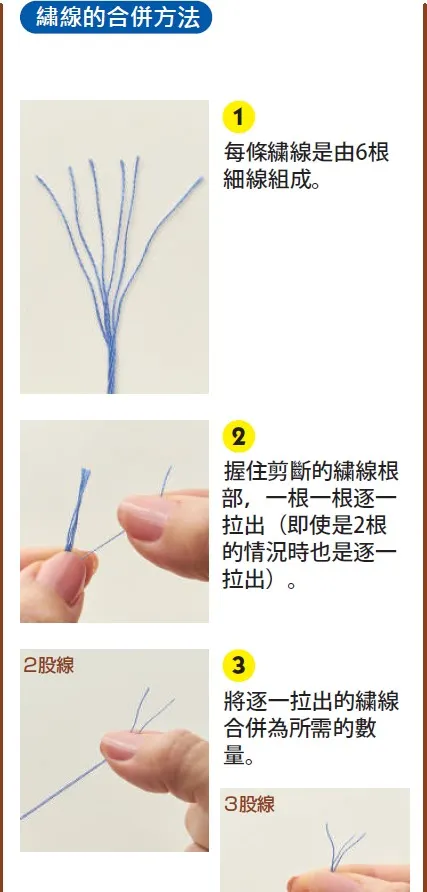 繡線的合併方法

1
每條繡線是由6根細線組成。

2
握住剪斷的繡線根部，一根一根逐一拉出（即使是2根的情況時也是逐一拉出）。

2股線

3
將逐一拉出的繡線合併為所需的數量。

3股線