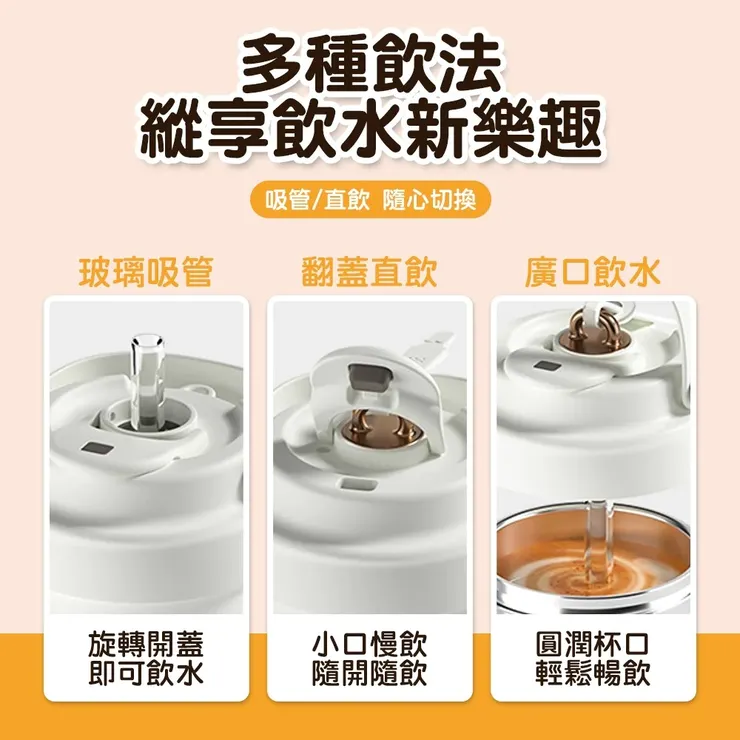 多種飲法
縱享飲水新樂趣

吸管/直飲 隨心切換

玻璃吸管

旋轉開蓋
即可飲水

翻蓋直飲

小口慢飲
隨開隨飲

廣口飲水

圓潤杯口
輕鬆暢飲