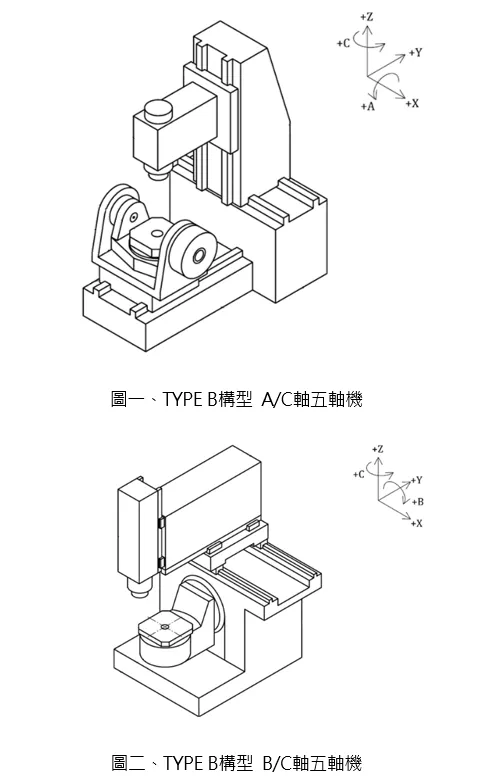 +Z
+C
+Y
+A
+X

圖一、TYPE B構型 A/C軸五軸機

+Z
+C
+Y
+B
+X

圖二、TYPE B構型 B/C軸五軸機