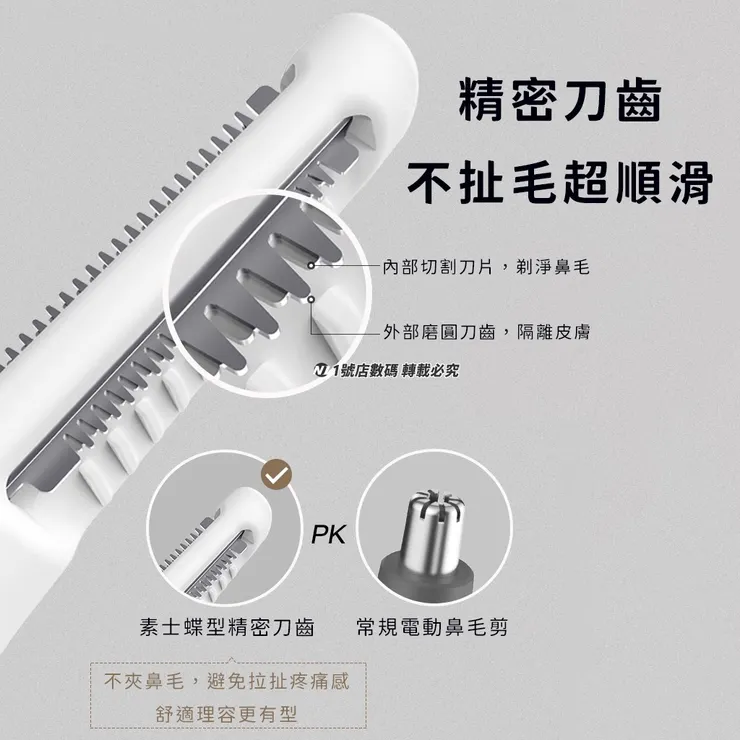 精密刀齒
不扯毛超順滑

內部切割刀片，剃淨鼻毛

外部磨圓刀齒，隔離皮膚

1號店數碼 轉載必究

PK

素士蝶型精密刀齒

常規電動鼻毛剪

不夾鼻毛，避免拉扯疼痛感
舒適理容更有型