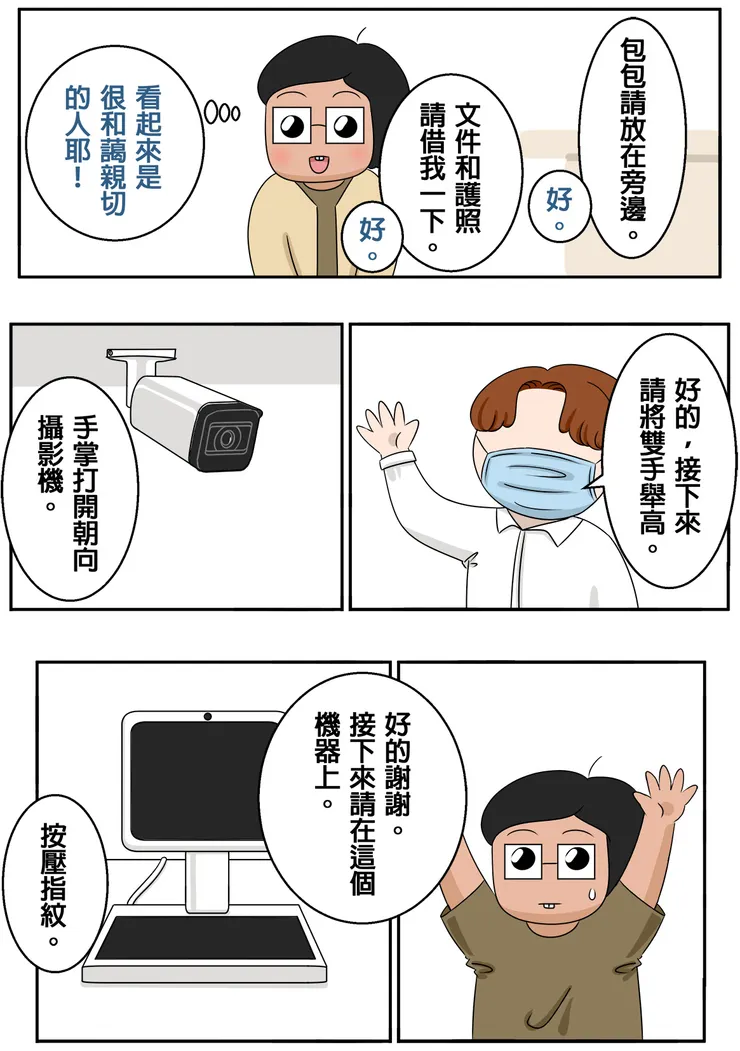 包包請放在旁邊。

好。

文件和護照請借我一下。

好。

看起來是很和藹親切的人耶！

好的，接下來請將雙手舉高。

手掌打開朝向攝影機。

好的謝謝。接下來請在這個機器上。

按壓指紋。