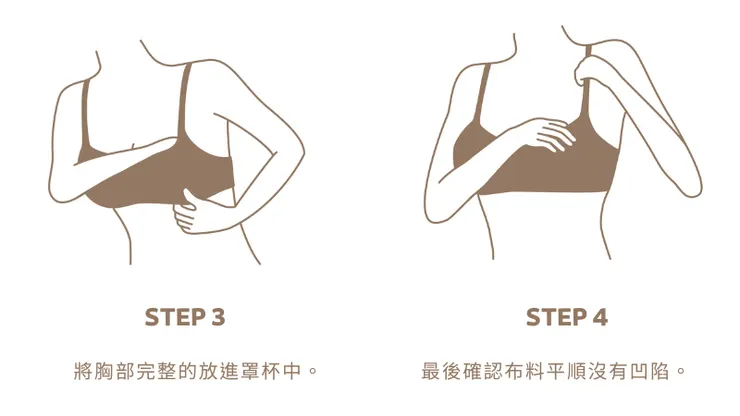 STEP 3

將胸部完整的放進罩杯中。

STEP 4

最後確認布料平順沒有凹陷。