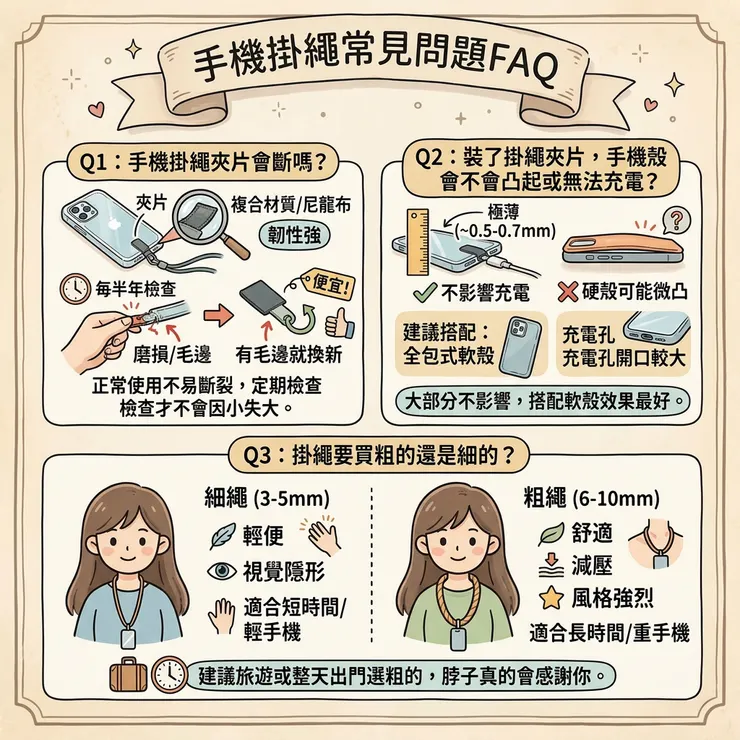 手機掛繩常見問題FAQ

Q1：手機掛繩夾片會斷嗎？

夾片
複合材質/尼龍布
韌性強
每半年檢查
便宜!
磨損/毛邊
有毛邊就換新
正常使用不易斷裂，定期檢查檢查才不會因小失大。

Q2：裝了掛繩夾片，手機殼會不會凸起或無法充電？

極薄 (~0.5-0.7mm)
?
不影響充電
硬殼可能微凸
建議搭配：全包式軟殼
充電孔 充電孔開口較大
大部分不影響，搭配軟殼效果最好。

Q3：掛繩要買粗的還是細的？

細繩 (3-5mm)
輕便
視覺隱形
適合短時間/輕手機

粗繩 (6-10mm)
舒適
減壓
風格強烈
適合長時間/重手機

建議旅遊或整天出門選粗的，脖子真的會感謝你。