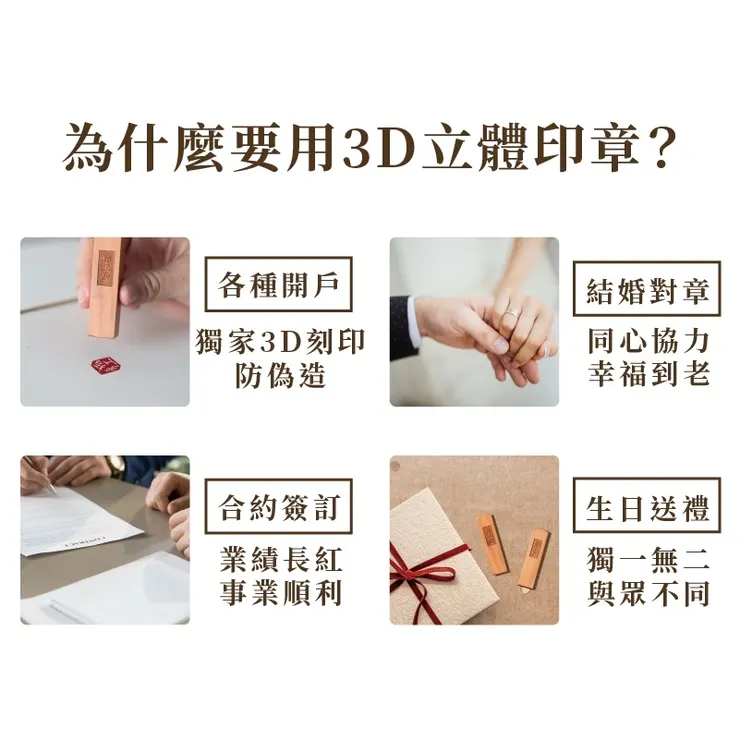 為什麼要用3D立體印章?

各種開戶
獨家3D刻印
防偽造

結婚對章
同心協力
幸福到老

合約簽訂
業績長紅
事業順利

生日送禮
獨一無二
與眾不同