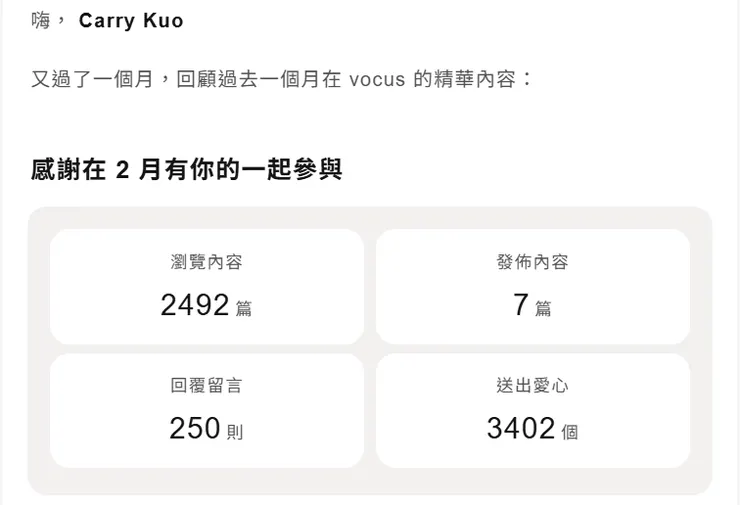 嗨， Carry Kuo

又過了一個月，回顧過去一個月在 vocus 的精華內容：

感謝在 2 月有你的一起參與

瀏覽內容
2492 篇

發佈內容
7 篇

回覆留言
250 則

送出愛心
3402 個