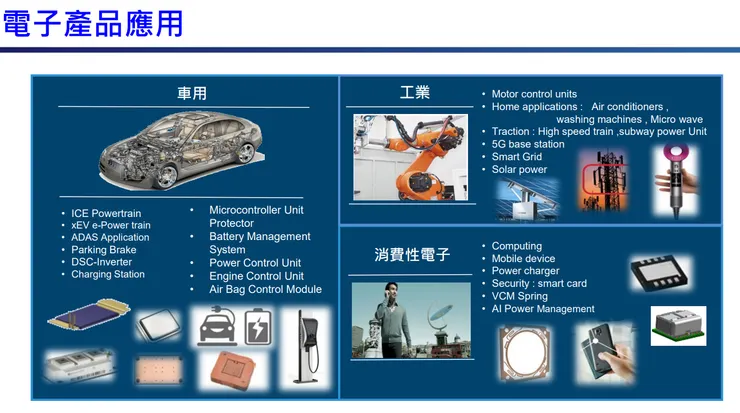 電子產品應用

車用

• ICE Powertrain
• xEV e-Power train
• ADAS Application
• Parking Brake
• DSC-Inverter
• Charging Station

• Microcontroller Unit Protector
• Battery Management System
• Power Control Unit
• Engine Control Unit
• Air Bag Control Module

工業

• Motor control units
• Home applications : Air conditioners , washing machines , Micro wave
• Traction : High speed train ,subway power Unit
• 5G base station
• Smart Grid
• Solar power

消費性電子

• Computing
• Mobile device
• Power charger
• Security : smart card
• VCM Spring
• AI Power Management