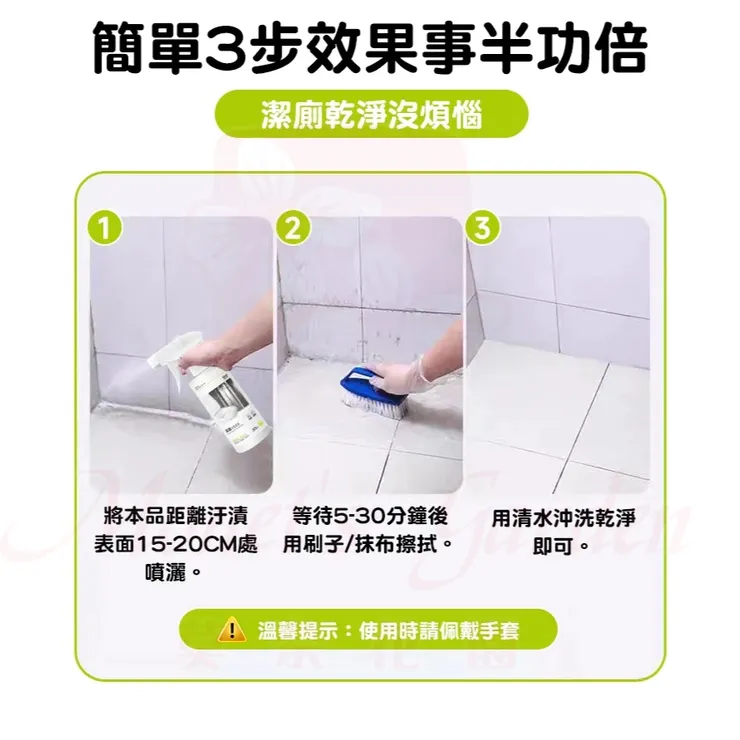 簡單3步效果事半功倍

潔廁乾淨沒煩惱

1

將本品距離汙漬表面15-20CM處噴灑。

2

等待5-30分鐘後用刷子/抹布擦拭。

3

用清水沖洗乾淨即可。

溫馨提示：使用時請佩戴手套