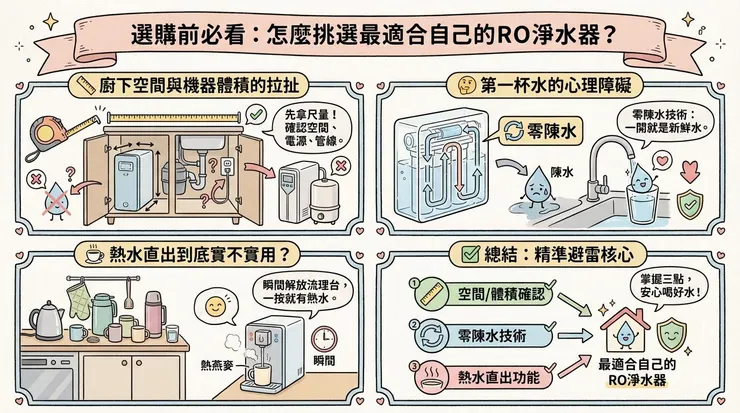 選購前必看：怎麼挑選最適合自己的RO淨水器？

廚下空間與機器體積的拉扯

先拿尺量！確認空間、電源、管線。

第一杯水的心理障礙

零陳水

零陳水技術：一開就是新鮮水。

陳水

熱水直出到底實不實用？

瞬間解放流理台，一按就有熱水。

熱燕麥

瞬間

總結：精準避雷核心

1 空間/體積確認

2 零陳水技術

3 熱水直出功能

掌握三點，安心喝好水！

最適合自己的RO淨水器