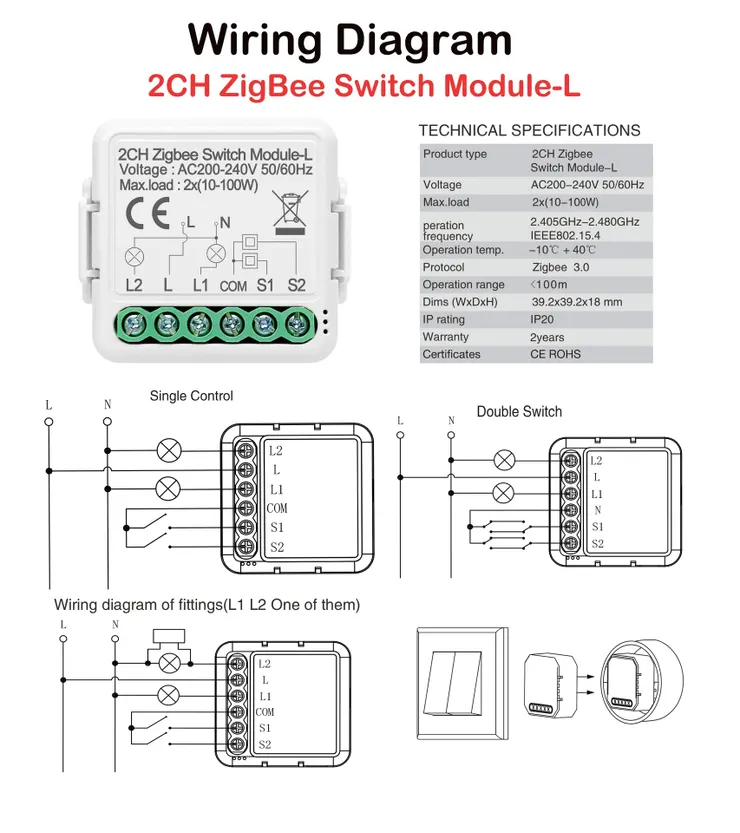 Wiring Diagram
2CH ZigBee Switch Module-L

2CH Zigbee Switch Module-L
Voltage : AC200-240V 50/60Hz
Max.load : 2x(10-100W)
CE
L N
L2 L L1 COM S1 S2

TECHNICAL SPECIFICATIONS

| Product type | 2CH Zigbee Switch Module–L |
|---|---|
| Voltage | AC200–240V 50/60Hz |
| Max.load | 2x(10–100W) |
| peration frequency | 2.405GHz–2.480GHz IEEE802.15.4 |
| Operation temp. | –10℃ + 40℃ |
| Protocol | Zigbee 3.0 |
| Operation range | <100m |
| Dims (WxDxH) | 39.2x39.2x18 mm |
| IP rating | IP20 |
| Warranty | 2years |
| Certificates | CE ROHS |

Single Control
L N
L2 L L1 COM S1 S2

Double Switch
L N
L2 L L1 N S1 S2

Wiring diagram of fittings(L1 L2 One of them)
L N
L2 L L1 COM S1 S2