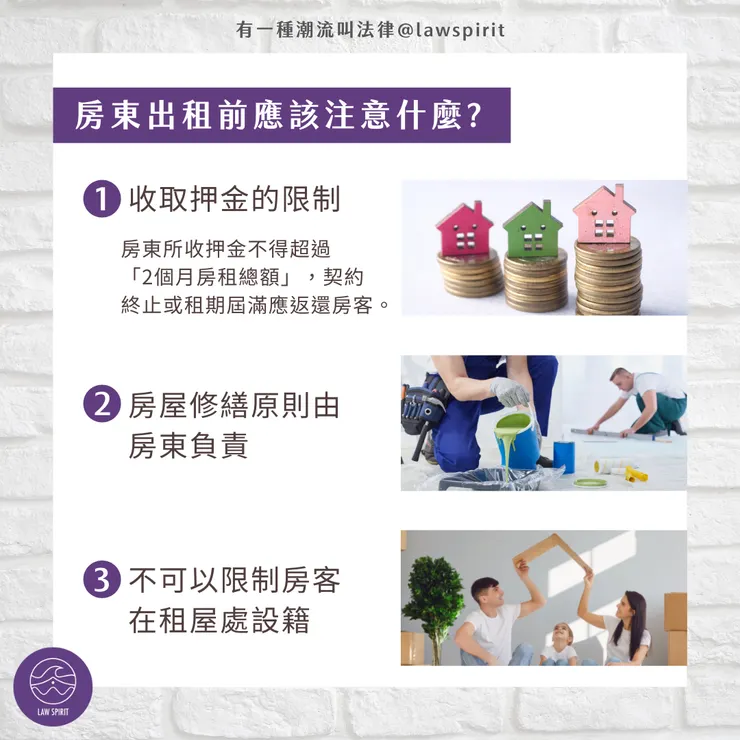 有一種潮流叫法律@lawspirit

房東出租前應該注意什麼?

1 收取押金的限制

房東所收押金不得超過「2個月房租總額」，契約終止或租期屆滿應返還房客。

2 房屋修繕原則由房東負責

3 不可以限制房客在租屋處設籍

LAW SPIRIT