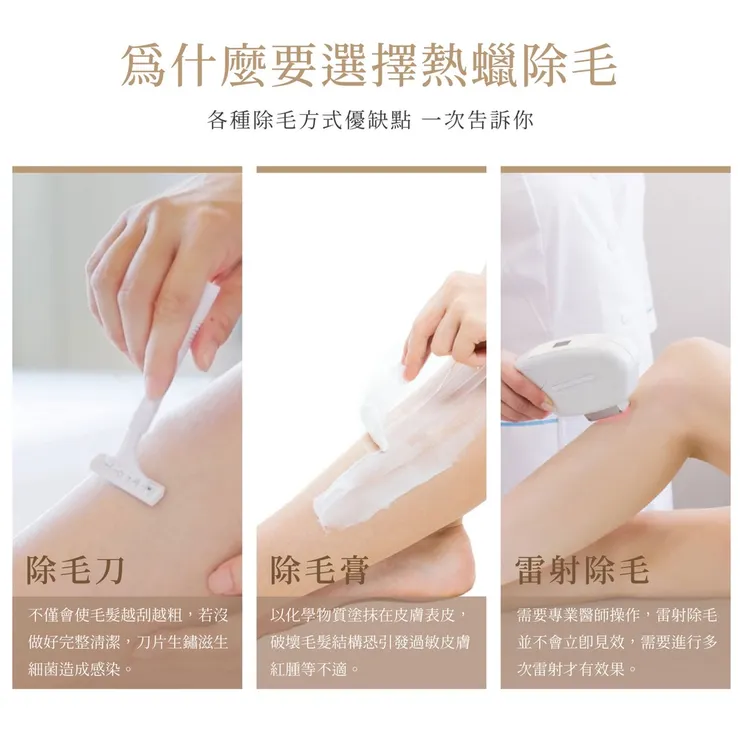 爲什麼要選擇熱蠟除毛

各種除毛方式優缺點 一次告訴你

除毛刀

不僅會使毛髮越刮越粗，若沒做好完整清潔，刀片生鏽滋生細菌造成感染。

除毛膏

以化學物質塗抹在皮膚表皮，破壞毛髮結構恐引發過敏皮膚紅腫等不適。

雷射除毛

需要專業醫師操作，雷射除毛並不會立即見效，需要進行多次雷射才有效果。