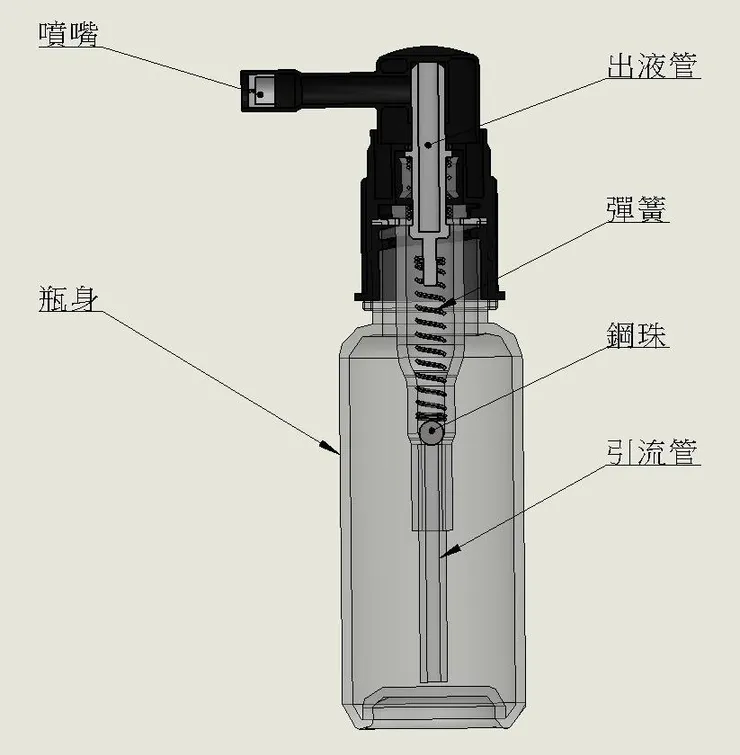 噴嘴
出液管
彈簧
瓶身
鋼珠
引流管