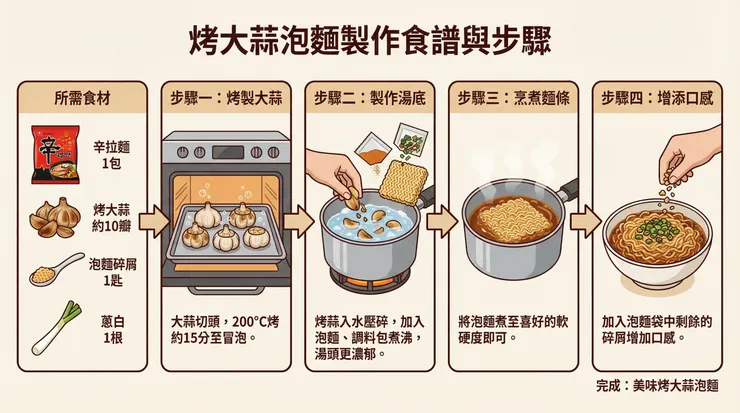 烤大蒜泡麵製作食譜與步驟

所需食材

辛
辛拉麵
1包

烤大蒜
約10瓣

泡麵碎屑
1匙

蔥白
1根

步驟一：烤製大蒜

大蒜切頭，200°C烤約15分至冒泡。

步驟二：製作湯底

烤蒜入水壓碎，加入泡麵、調料包煮沸，湯頭更濃郁。

步驟三：烹煮麵條

將泡麵煮至喜好的軟硬度即可。

步驟四：增添口感

加入泡麵袋中剩餘的碎屑增加口感。

完成：美味烤大蒜泡麵