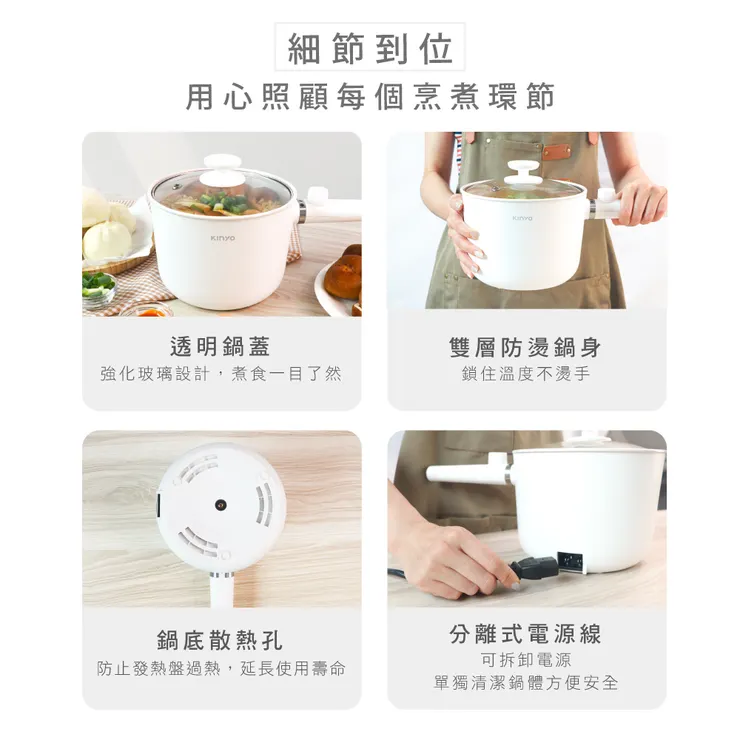 細節到位
用心照顧每個烹煮環節

KINYO

透明鍋蓋
強化玻璃設計，煮食一目了然

KINYO

雙層防燙鍋身
鎖住溫度不燙手

鍋底散熱孔
防止發熱盤過熱，延長使用壽命

分離式電源線
可拆卸電源
單獨清潔鍋體方便安全