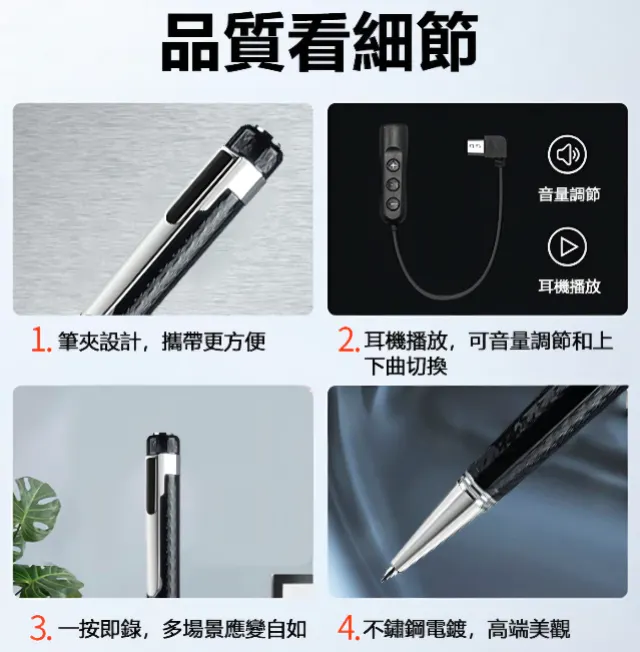 品質看細節

音量調節

耳機播放

1. 筆夾設計，攜帶更方便

2. 耳機播放，可音量調節和上下曲切換

3. 一按即錄，多場景應變自如

4. 不鏽鋼電鍍，高端美觀