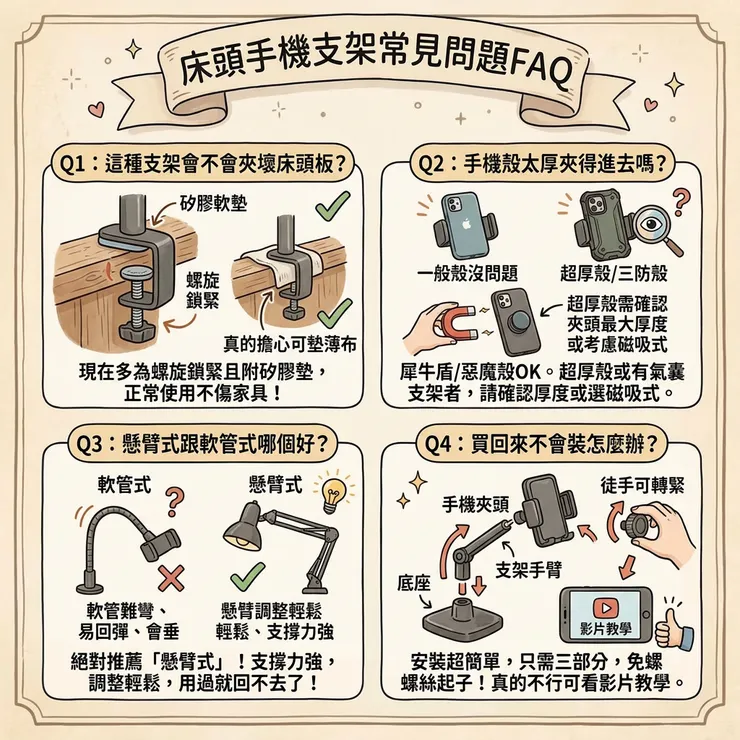 床頭手機支架常見問題FAQ

Q1：這種支架會不會夾壞床頭板？

矽膠軟墊

螺旋鎖緊

真的擔心可墊薄布

現在多為螺旋鎖緊且附矽膠墊，正常使用不傷家具！

Q2：手機殼太厚夾得進去嗎？

一般殼沒問題

超厚殼/三防殼

超厚殼需確認夾頭最大厚度或考慮磁吸式

犀牛盾/惡魔殼OK。超厚殼或有氣囊支架者，請確認厚度或選磁吸式。

Q3：懸臂式跟軟管式哪個好？

軟管式

懸臂式

軟管難彎、易回彈、會垂

懸臂調整輕鬆輕鬆、支撐力強

絕對推薦「懸臂式」！支撐力強，調整輕鬆，用過就回不去了！

Q4：買回來不會裝怎麼辦？

手機夾頭

徒手可轉緊

支架手臂

底座

影片教學

安裝超簡單，只需三部分，免螺螺絲起子！真的不行可看影片教學。