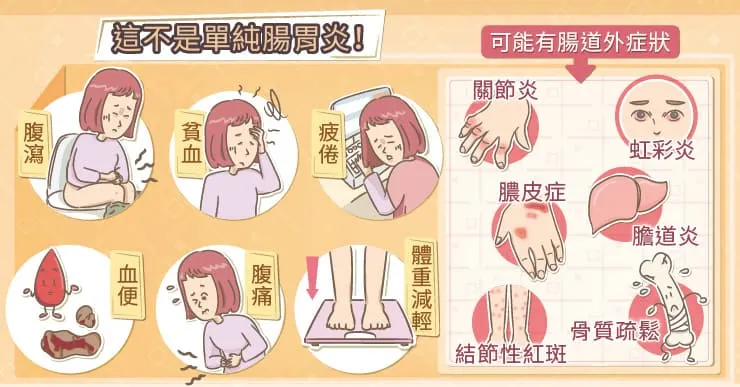 這不是單純腸胃炎！

腹瀉

貧血

疲倦

血便

腹痛

體重減輕

可能有腸道外症狀

關節炎

虹彩炎

膿皮症

膽道炎

結節性紅斑

骨質疏鬆