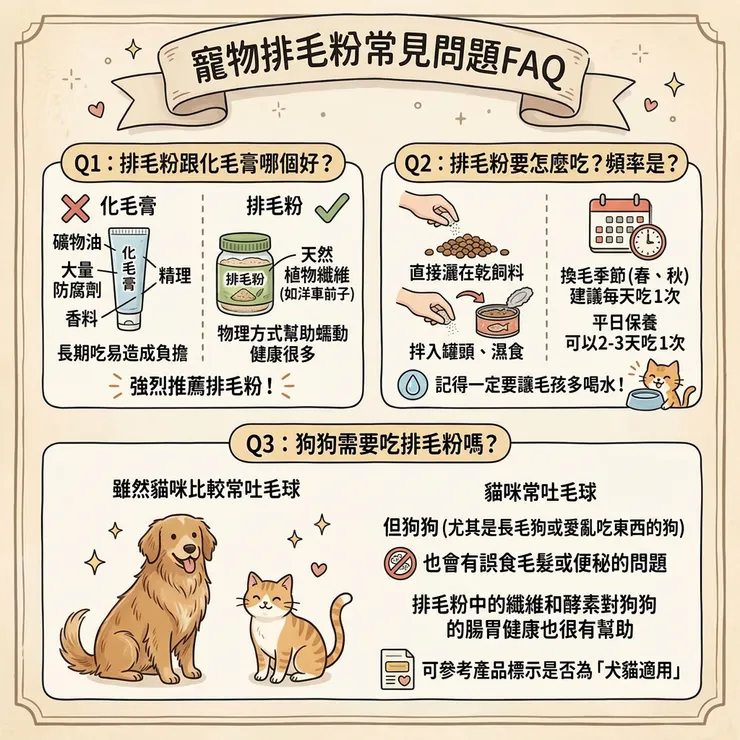 寵物排毛粉常見問題FAQ

Q1：排毛粉跟化毛膏哪個好？

化毛膏

礦物油
大量防腐劑
香料
化毛膏
精理

長期吃易造成負擔

排毛粉

排毛粉
天然植物纖維（如洋車前子）

物理方式幫助蠕動健康很多

強烈推薦排毛粉！

Q2：排毛粉要怎麼吃？頻率是？

直接灑在乾飼料

拌入罐頭、濕食

換毛季節（春、秋）建議每天吃1次

平日保養可以2-3天吃1次

記得一定要讓毛孩多喝水！

Q3：狗狗需要吃排毛粉嗎？

雖然貓咪比較常吐毛球

貓咪常吐毛球

但狗狗（尤其是長毛狗或愛亂吃東西的狗）

也會有誤食毛髮或便秘的問題

排毛粉中的纖維和酵素對狗狗的腸胃健康也很有幫助

可參考產品標示是否為「犬貓適用」